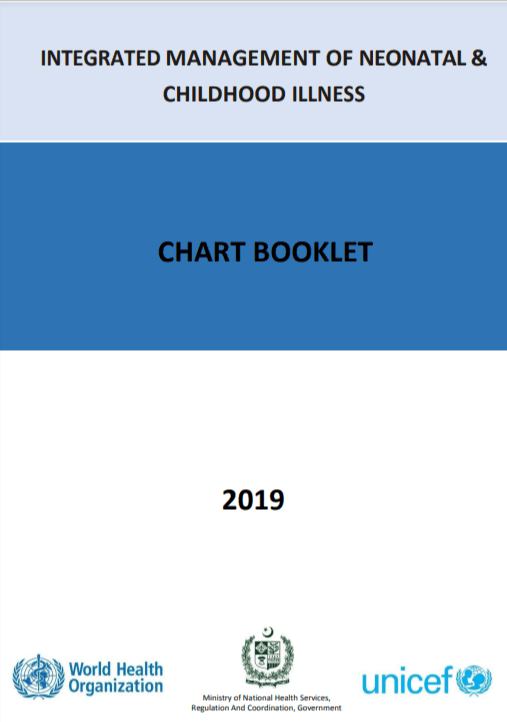 INTEGRATED MANAGEMENT OF NEONATAL & CHILDHOOD ILLNESS

CHART BOOKLET

2019

World Health Organization

Ministry of National Health Services, Regulation And Coordination, Government

unicef